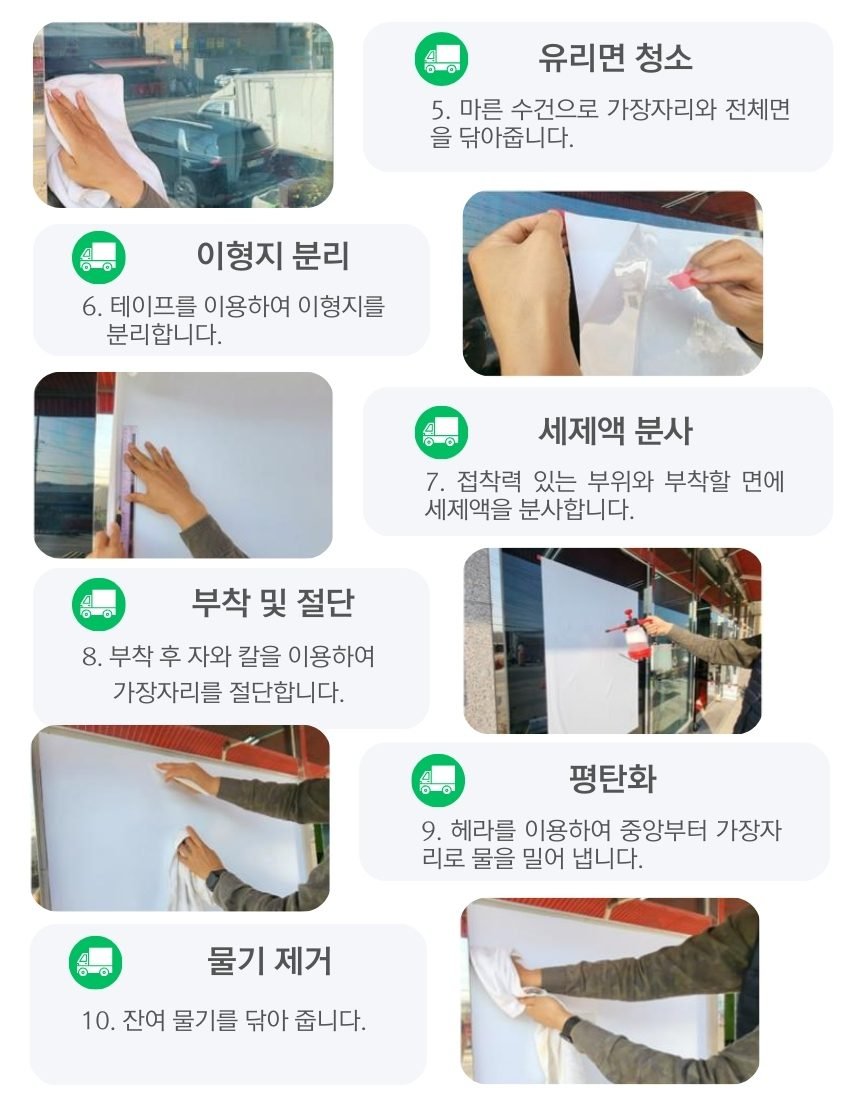 유리면 청소

5. 마른 수건으로 가장자리와 전체면을 닦아줍니다.

이형지 분리

6. 테이프를 이용하여 이형지를 분리합니다.

세제액 분사

7. 접착력 있는 부위와 부착할 면에 세제액을 분사합니다.

부착 및 절단

8. 부착 후 자와 칼을 이용하여 가장자리를 절단합니다.

평탄화

9. 헤라를 이용하여 중앙부터 가장자리로 물을 밀어 냅니다.

물기 제거

10. 잔여 물기를 닦아 줍니다.